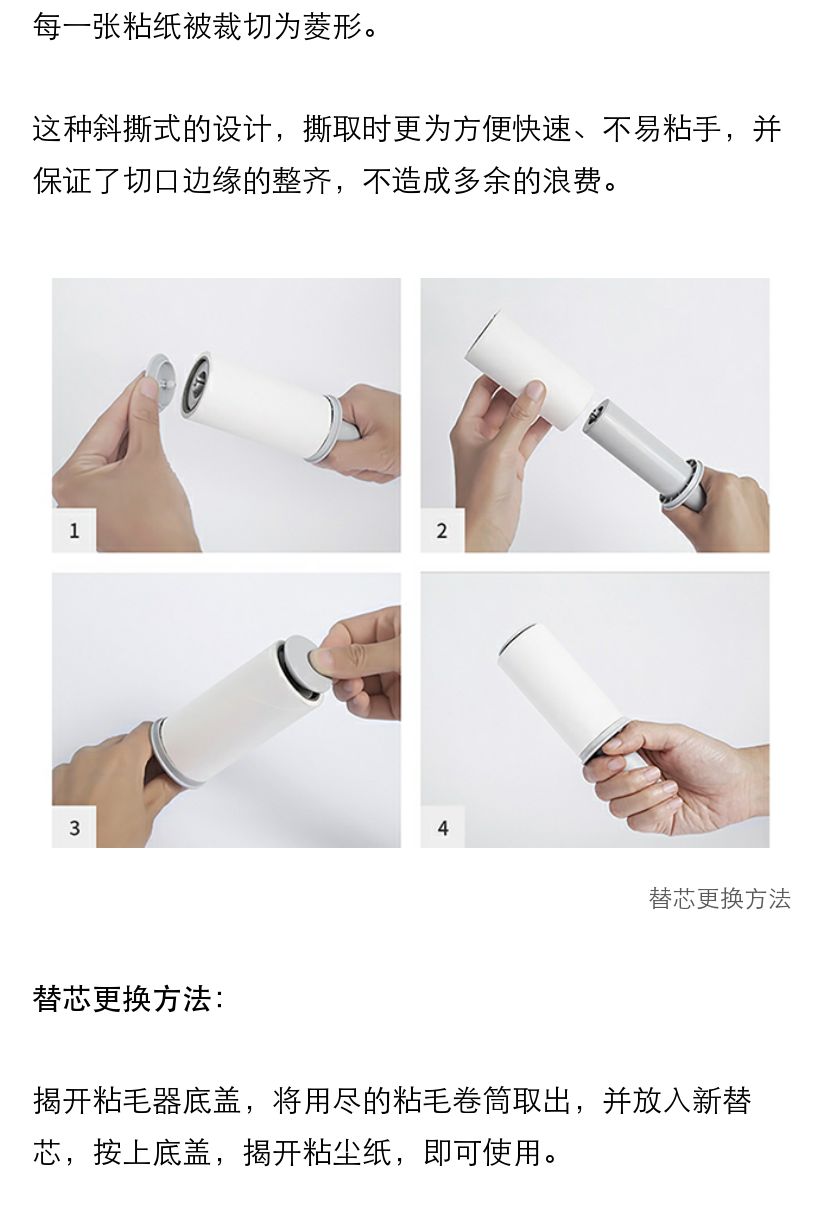 每一张粘纸被裁切为菱形。

这种斜撕式的设计，撕取时更为方便快速、不易粘手，并保证了切口边缘的整齐，不造成多余的浪费。

1

2

3

4

替芯更换方法

替芯更换方法：

揭开粘毛器底盖，将用尽的粘毛卷筒取出，并放入新替芯，按上底盖，揭开粘尘纸，即可使用。